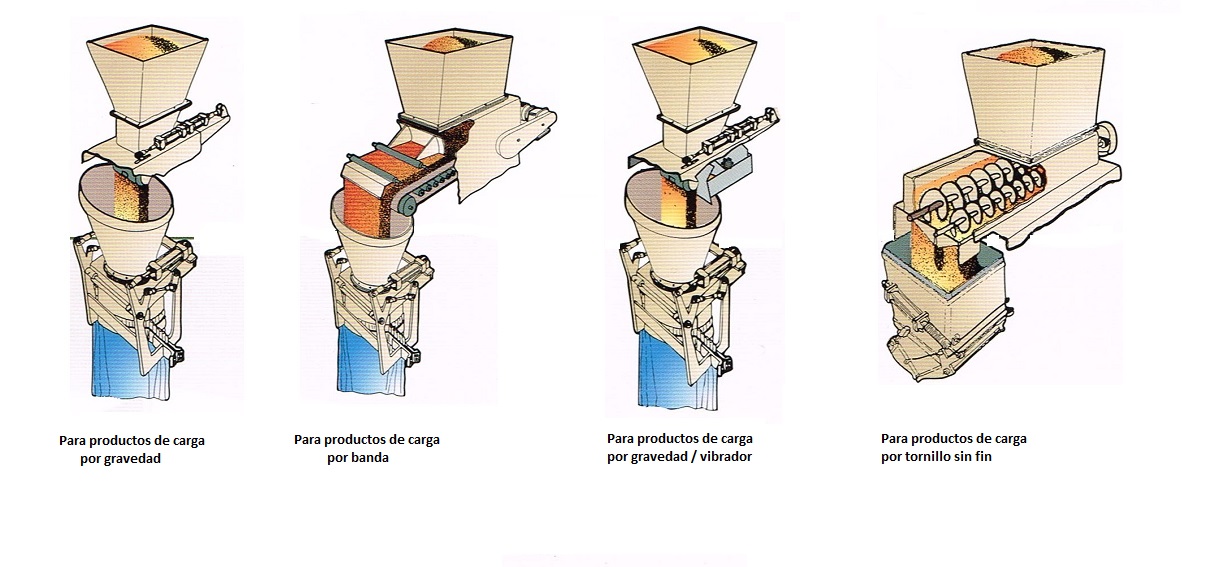 Para productos de carga
por gravedad

Para productos de carga
por banda

Para productos de carga
por gravedad / vibrador

Para productos de carga
por tornillo sin fin